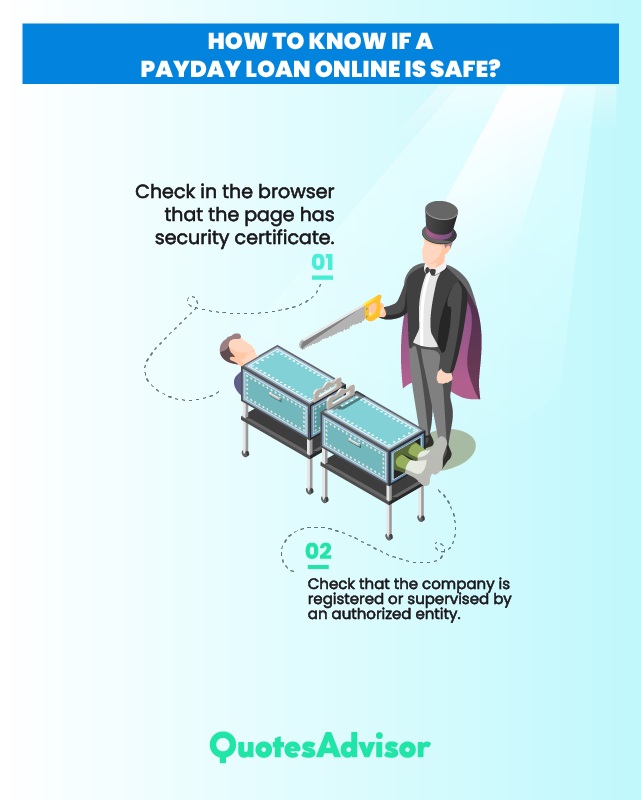 HOW TO KNOW IF A PAYDAY LOAN ONLINE IS SAFE?

Check in the browser that the page has security certificate.

01

02

Check that the company is registered or supervised by an authorized entity.

QuotesAdvisor